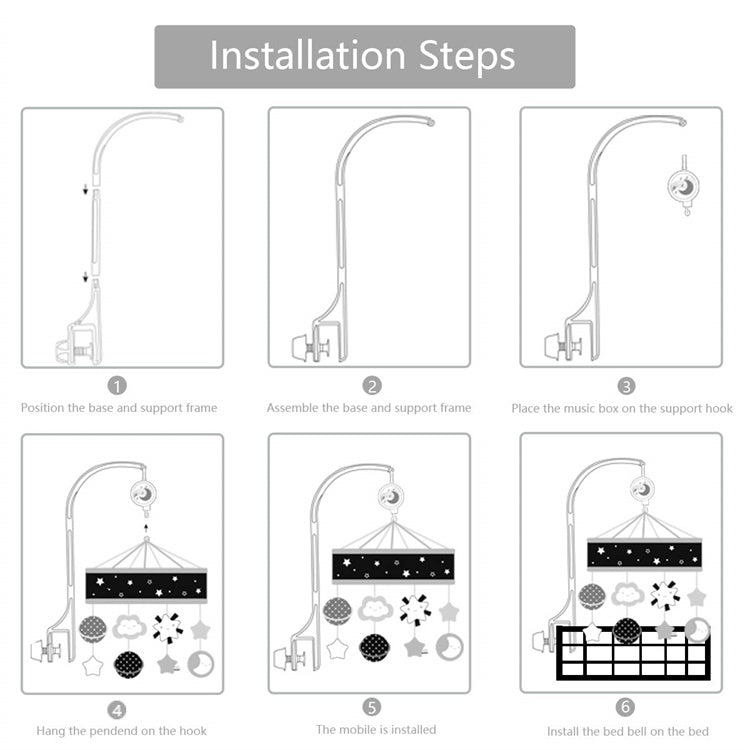 Installation Steps

1
Position the base and support frame

2
Assemble the base and support frame

3
Place the music box on the support hook

4
Hang the pendend on the hook

5
The mobile is installed

6
Install the bed bell on the bed